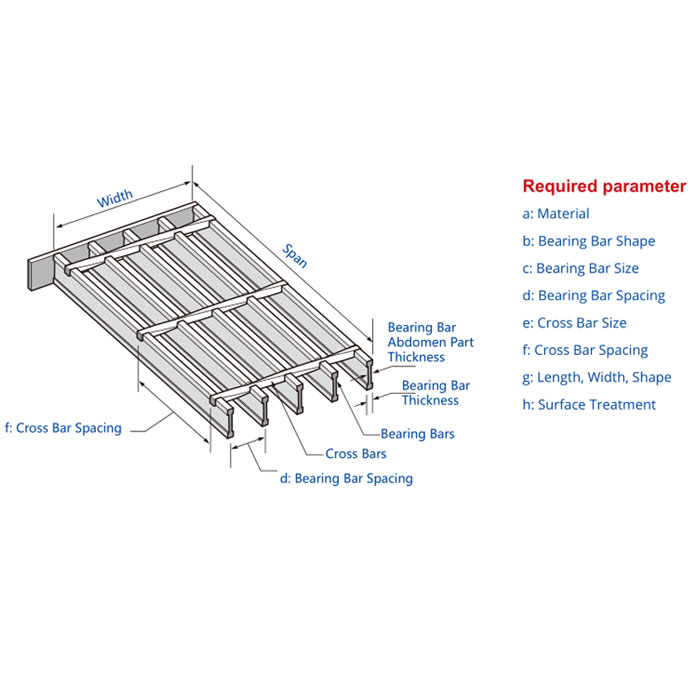 Width

Span

Bearing Bar Abdomen Part Thickness

Bearing Bar Thickness

Bearing Bars

Cross Bars

f: Cross Bar Spacing

d: Bearing Bar Spacing

Required parameter

a: Material

b: Bearing Bar Shape

c: Bearing Bar Size

d: Bearing Bar Spacing

e: Cross Bar Size

f: Cross Bar Spacing

g: Length, Width, Shape

h: Surface Treatment