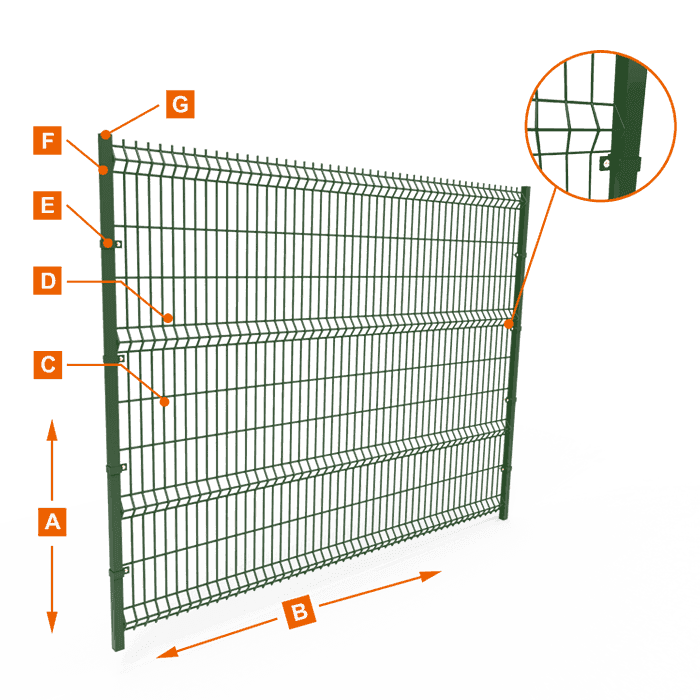 G
F
E
D
C
A
B