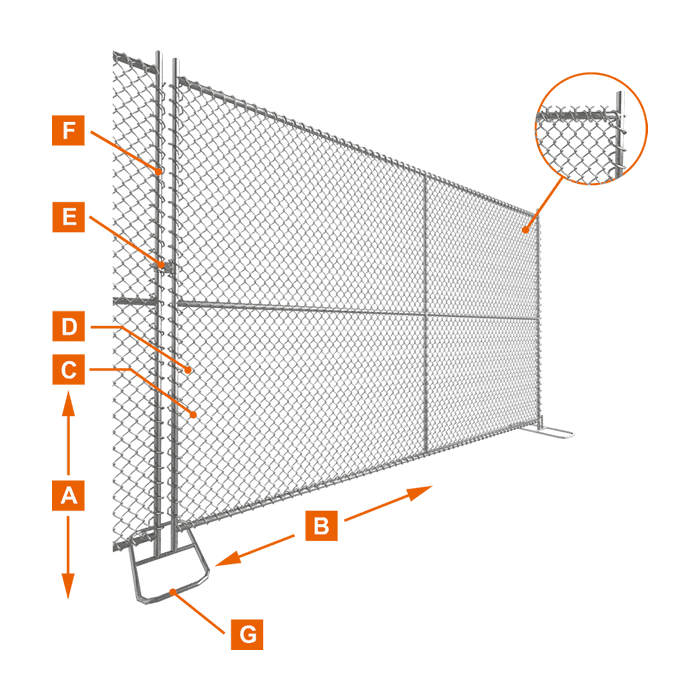 F

E

D

C

A

B

G